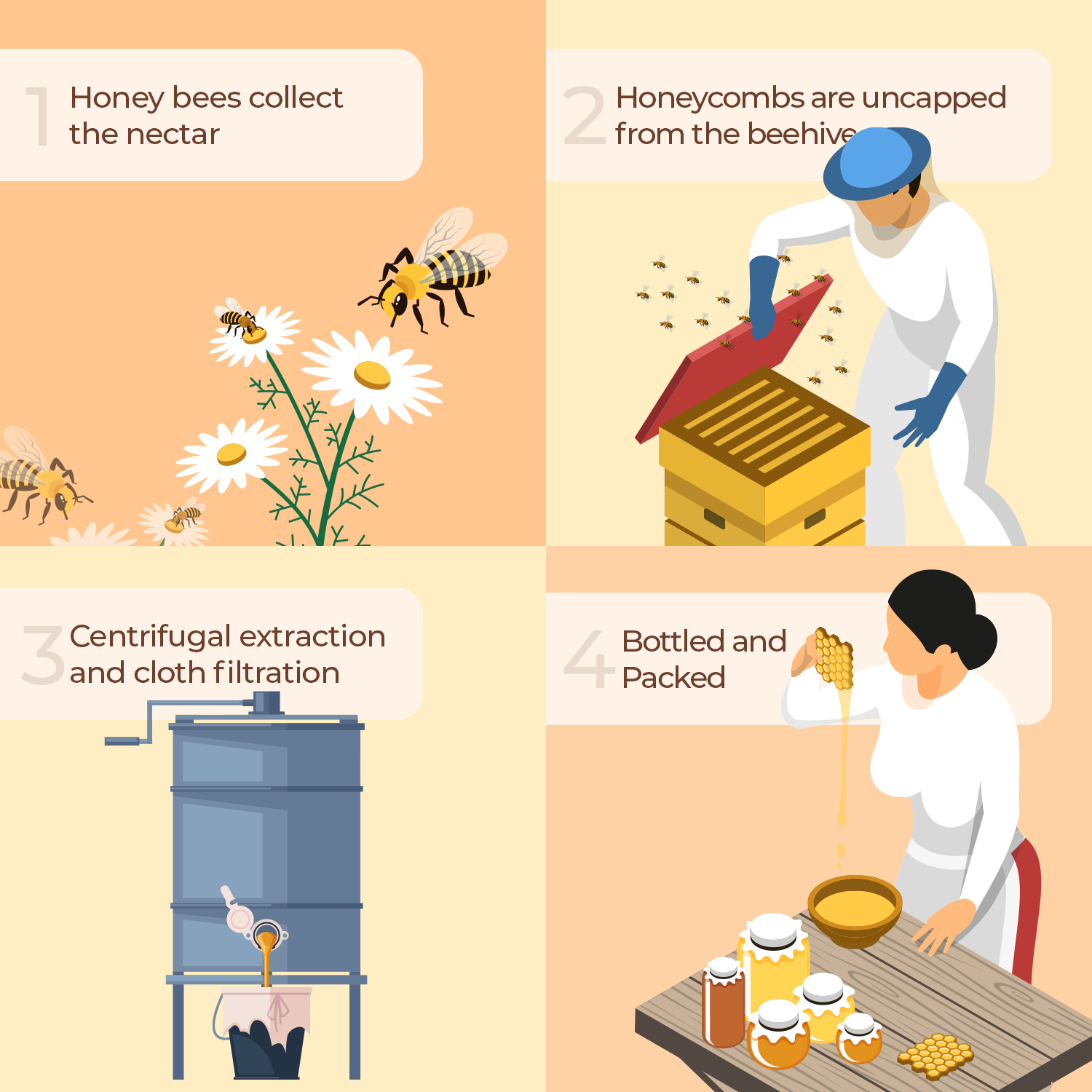 1 Honey bees collect the nectar

2 Honeycombs are uncapped from the beehive

3 Centrifugal extraction and cloth filtration

4 Bottled and Packed